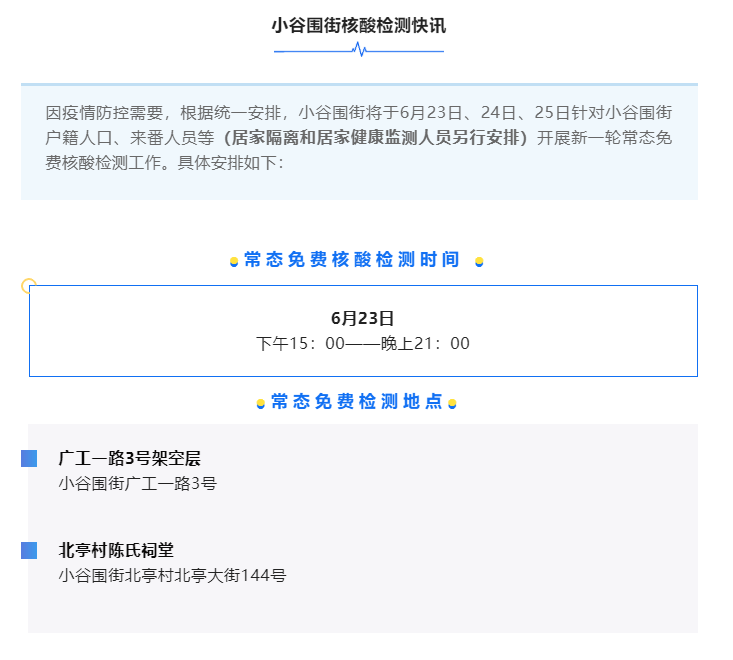 小谷围街核酸检测快讯

因疫情防控需要，根据统一安排，小谷围街将于6月23日、24日、25日针对小谷围街户籍人口、来番人员等（居家隔离和居家健康监测人员另行安排）开展新一轮常态免费核酸检测工作。具体安排如下：

常态免费核酸检测时间

6月23日
下午15：00——晚上21：00

常态免费检测地点

广工一路3号架空层
小谷围街广工一路3号

北亭村陈氏祠堂
小谷围街北亭村北亭大街144号